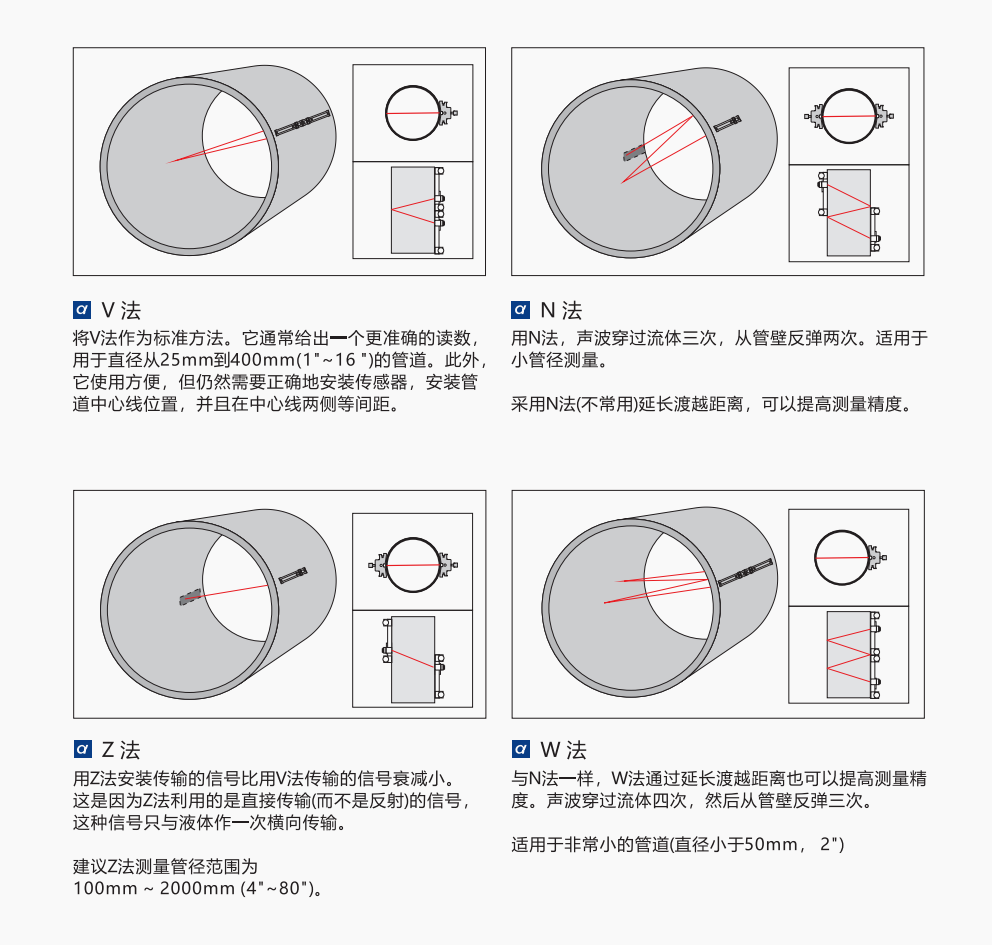 V 法

将V法作为标准方法。它通常给出一个更准确的读数，用于直径从25mm到400mm(1"~16 ")的管道。此外，它使用方便，但仍然需要正确地安装传感器，安装管道中心线位置，并且在中心线两侧等间距。

N 法

用N法，声波穿过流体三次，从管壁反弹两次。适用于小管径测量。

采用N法(不常用)延长渡越距离，可以提高测量精度。

Z 法

用Z法安装传输的信号比用V法传输的信号衰减小。这是因为Z法利用的是直接传输(而不是反射)的信号，这种信号只与液体作一次横向传输。

建议Z法测量管径范围为 100mm ~ 2000mm (4"~80")。

W 法

与N法一样，W法通过延长渡越距离也可以提高测量精度。声波穿过流体四次，然后从管壁反弹三次。

适用于非常小的管道(直径小于50mm， 2")